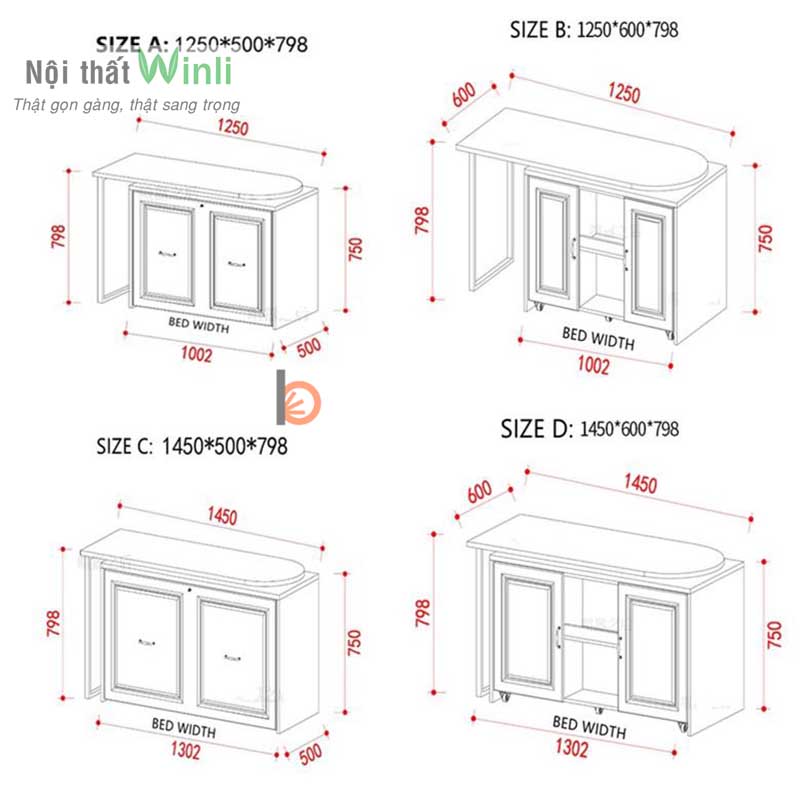 SIZE A: 1250*500*798

Nội thất Winli
Thật gọn gàng, thật sang trọng

1250
798
750
BED WIDTH
1002
500

SIZE B: 1250*600*798
600
1250
798
750
BED WIDTH
1002

SIZE C: 1450*500*798
1450
798
750
BED WIDTH
1302
500

SIZE D: 1450*600*798
600
1450
798
750
BED WIDTH
1302